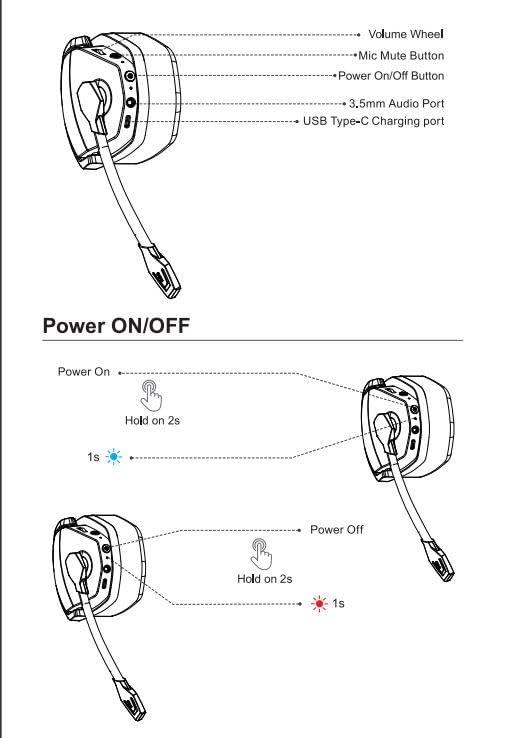 Volume Wheel
Mic Mute Button
Power On/Off Button
3.5mm Audio Port
USB Type-C Charging port

Power ON/OFF

Power On
Hold on 2s
1s

Power Off
Hold on 2s
1s