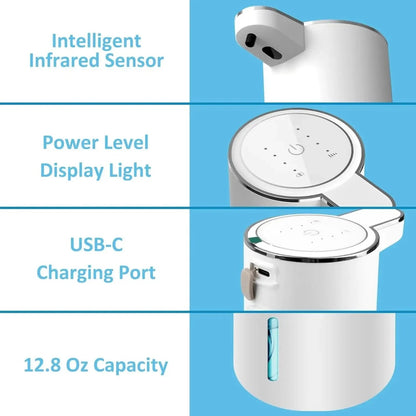 Intelligent Infrared Sensor

Power Level Display Light

USB-C Charging Port

12.8 Oz Capacity