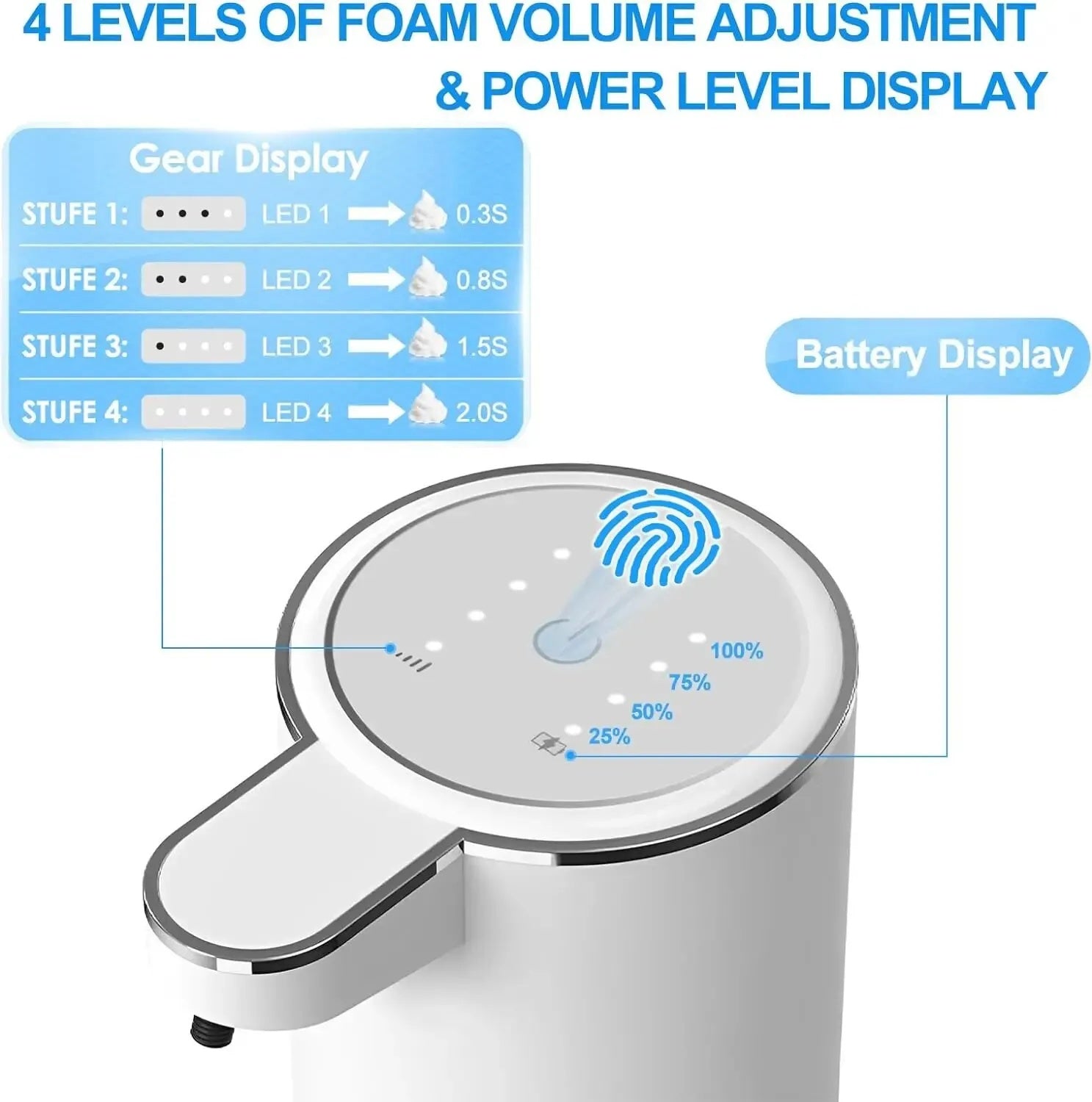 4 LEVELS OF FOAM VOLUME ADJUSTMENT & POWER LEVEL DISPLAY

Gear Display

STUFE 1: LED 1 0.3S
STUFE 2: LED 2 0.8S
STUFE 3: LED 3 1.5S
STUFE 4: LED 4 2.0S

Battery Display

100%
75%
50%
25%