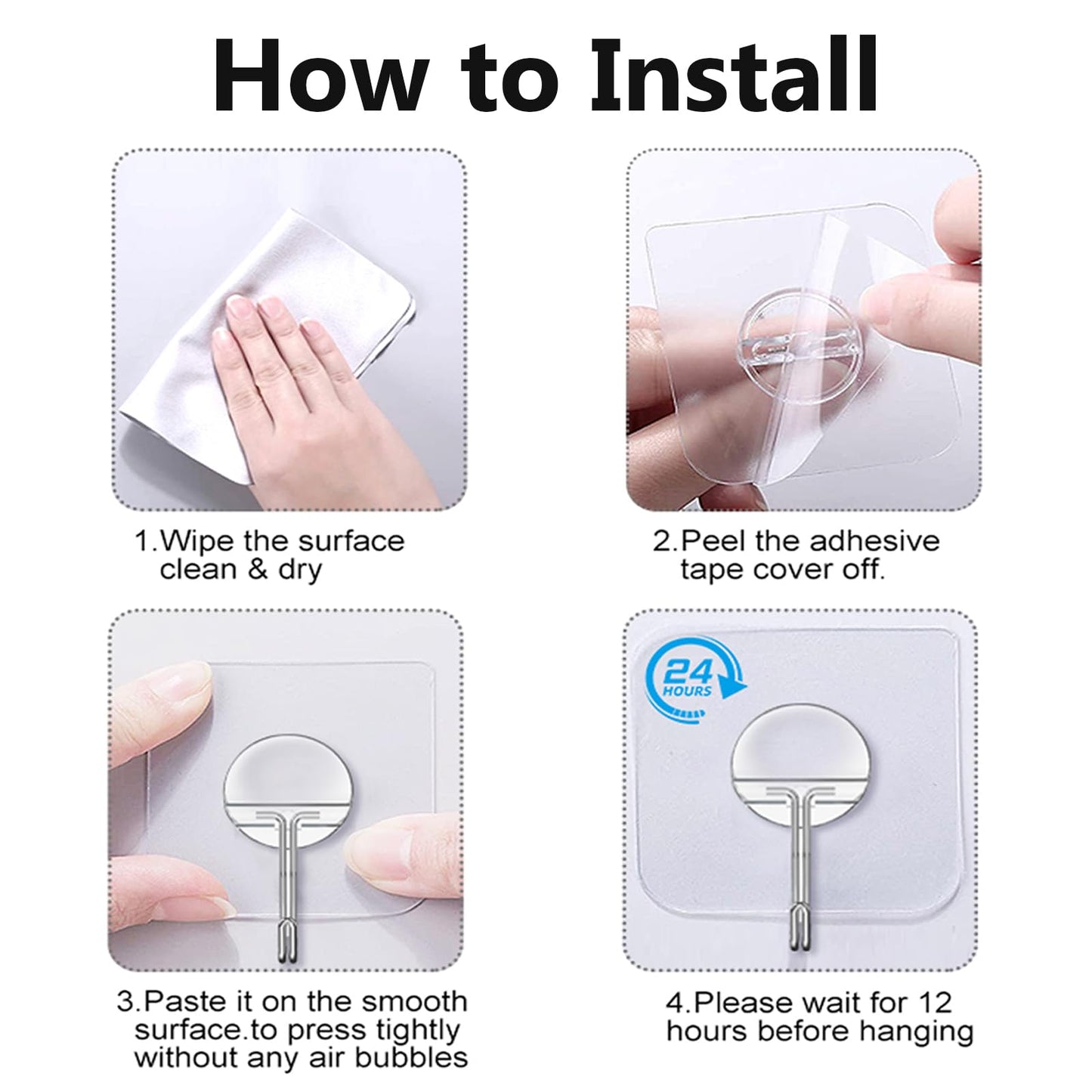 How to Install

1.Wipe the surface clean & dry

2.Peel the adhesive tape cover off.

3.Paste it on the smooth surface.to press tightly without any air bubbles

24 HOURS

4.Please wait for 12 hours before hanging