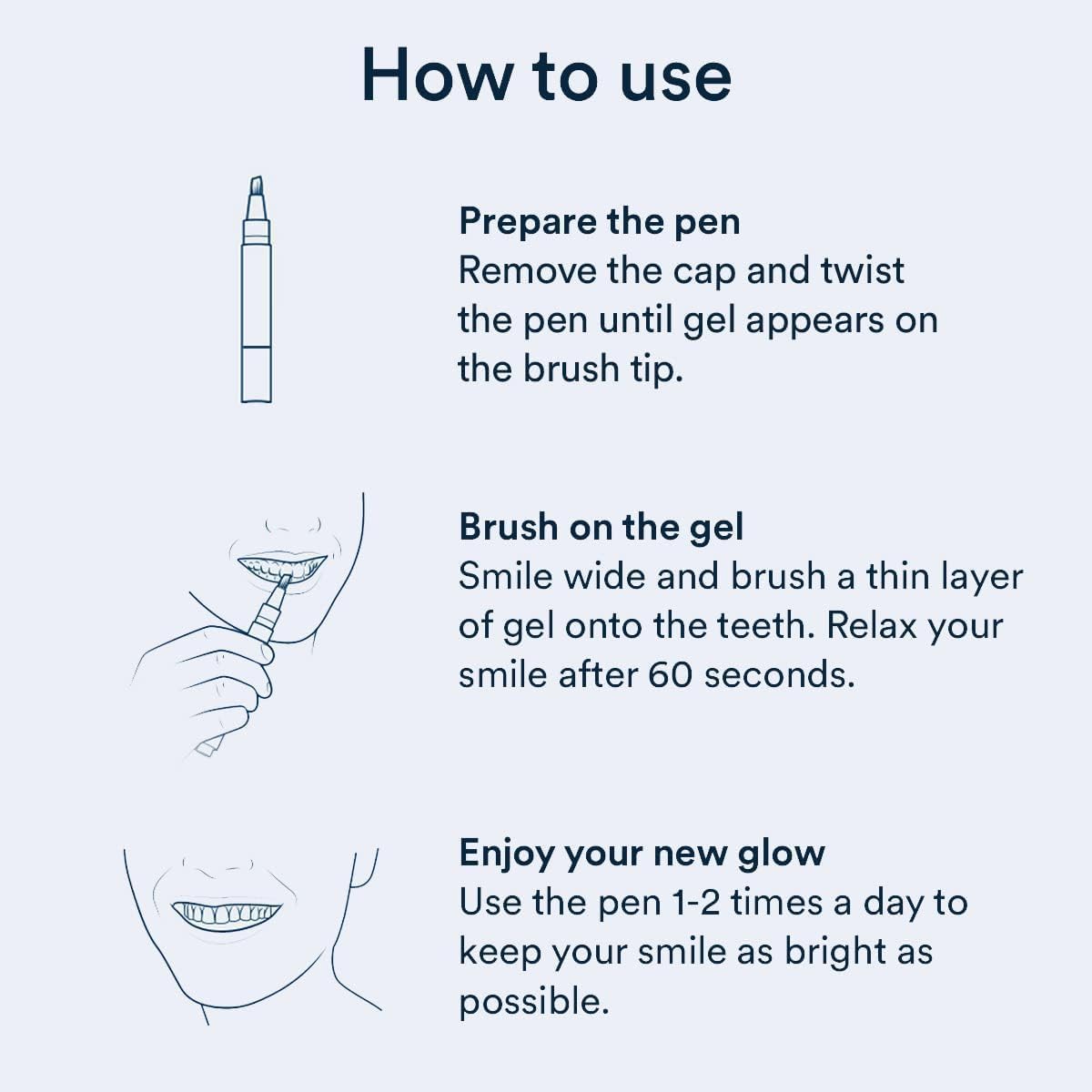 How to use

Prepare the pen
Remove the cap and twist the pen until gel appears on the brush tip.

Brush on the gel
Smile wide and brush a thin layer of gel onto the teeth. Relax your smile after 60 seconds.

Enjoy your new glow
Use the pen 1-2 times a day to keep your smile as bright as possible.